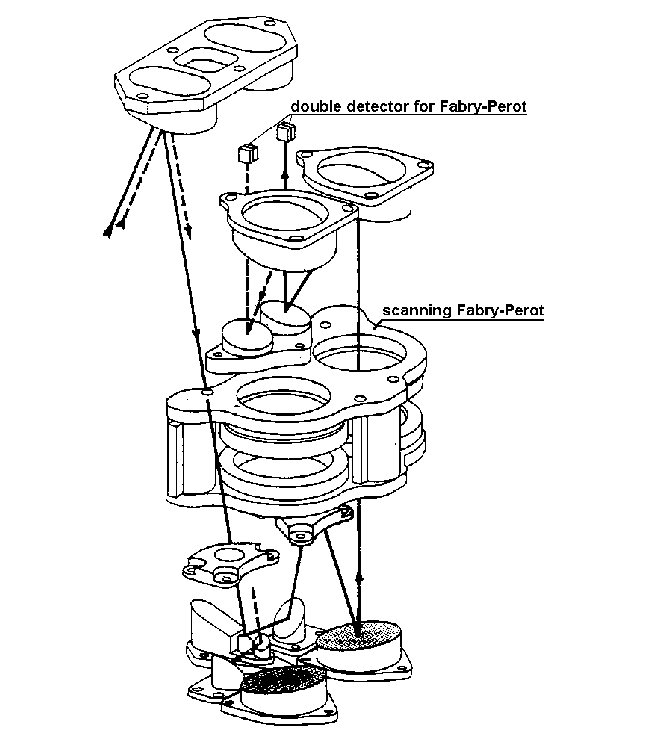 double detector for Fabry-Perot

scanning Fabry-Perot